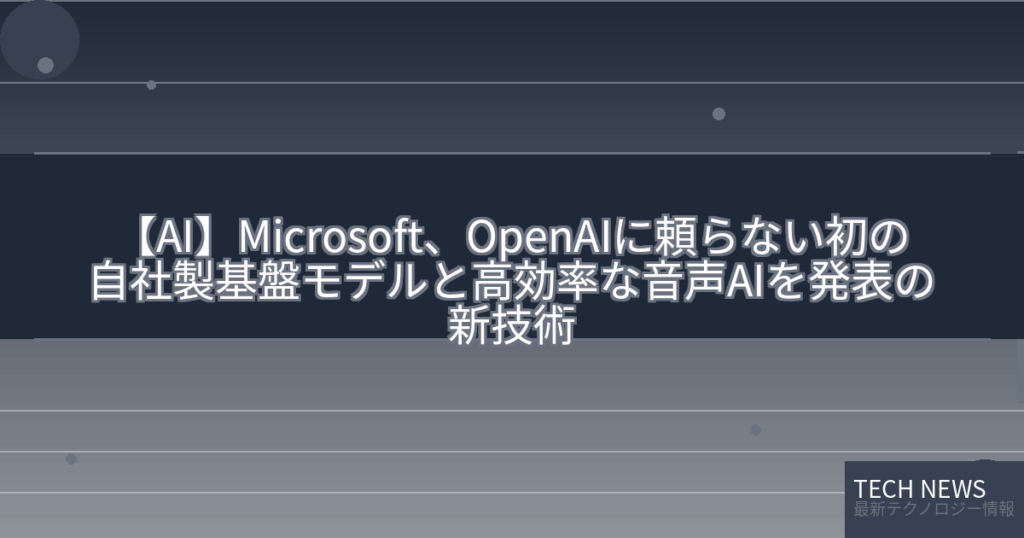 【AI】Microsoft、OpenAIに頼らない初の自社製基盤モデルと高効率な音声AIを発表の新技術

TECH NEWS
最新テクノロジー情報