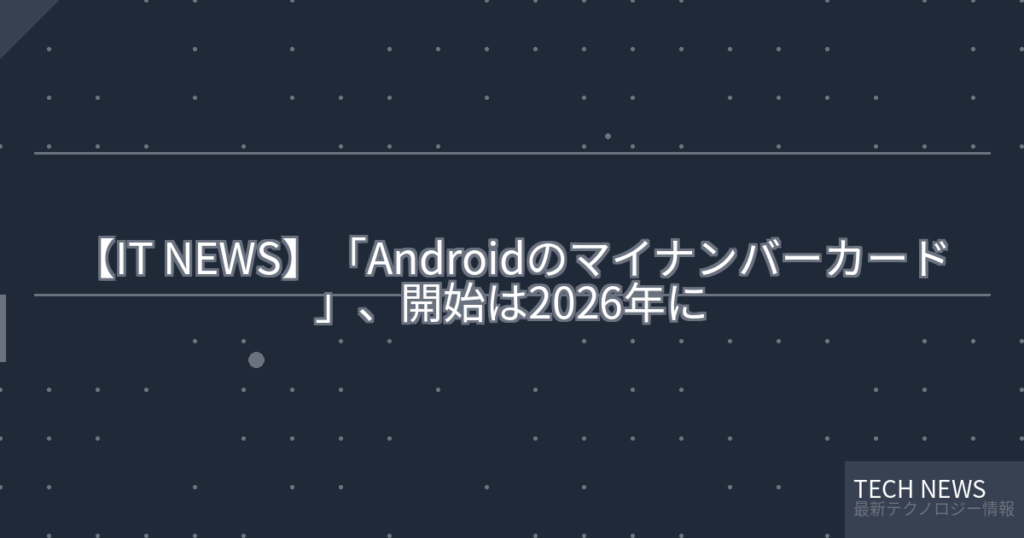 【IT NEWS】「Androidのマイナンバーカード」、開始は2026年に

TECH NEWS
最新テクノロジー情報