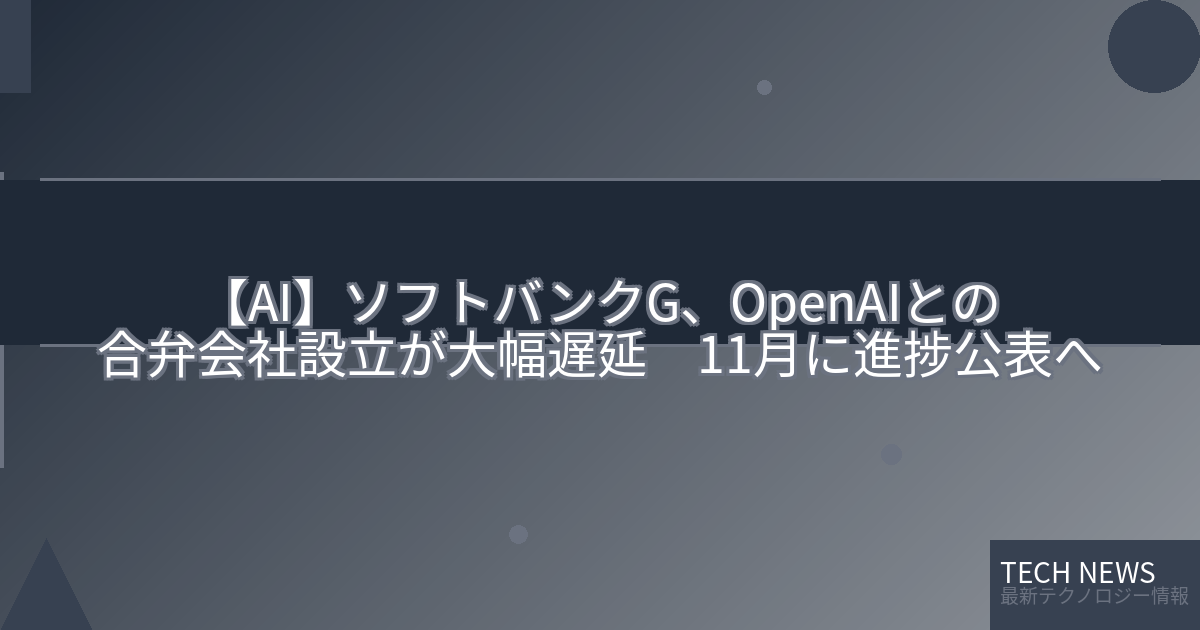 【AI】ソフトバンクG、OpenAIとの合弁会社設立が大幅遅延　11月に進捗公表へ

TECH NEWS
最新テクノロジー情報