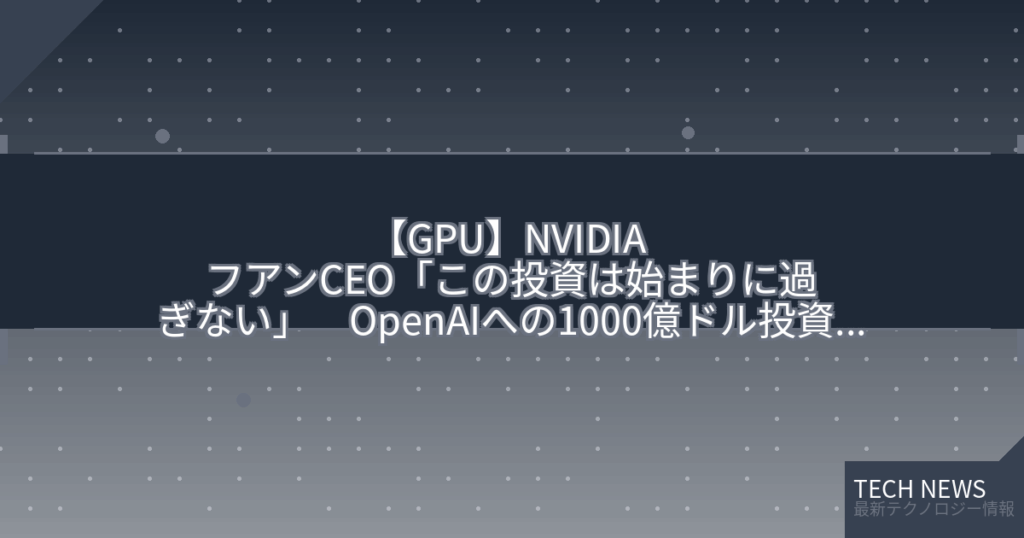 【GPU】NVIDIA フアンCEO「この投資は始まりに過ぎない」　OpenAIへの1000億ドル投資...

TECH NEWS
最新テクノロジー情報