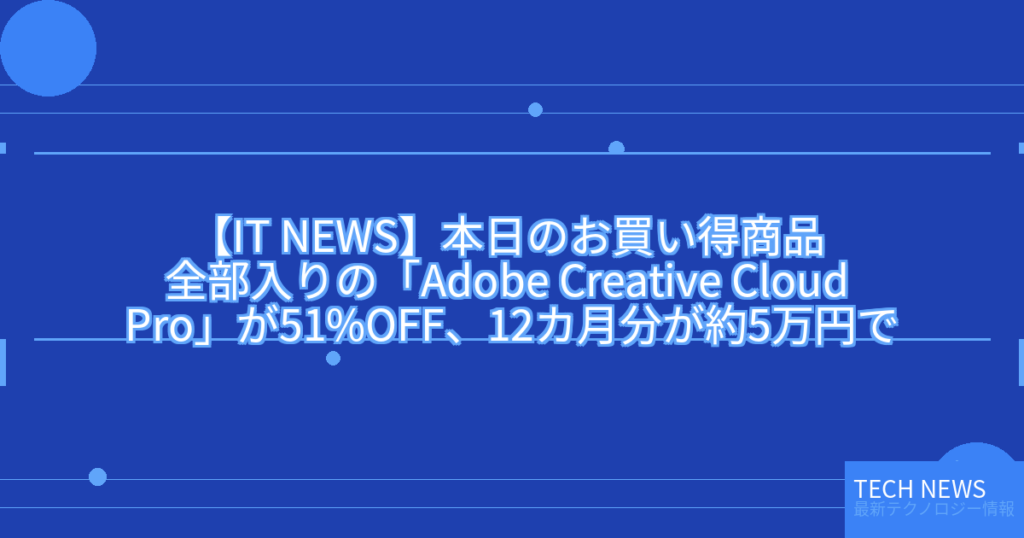 【IT NEWS】本日のお買い得商品
全部入りの「Adobe Creative Cloud Pro」が51%OFF、12カ月分が約5万円で

TECH NEWS
最新テクノロジー情報