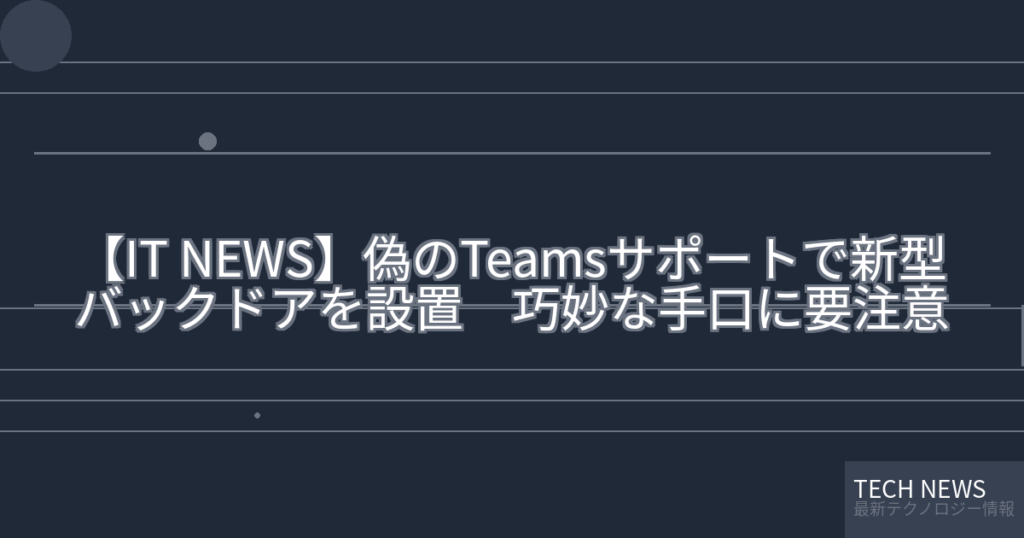 【IT NEWS】偽のTeamsサポートで新型バックドアを設置　巧妙な手口に要注意

TECH NEWS
最新テクノロジー情報